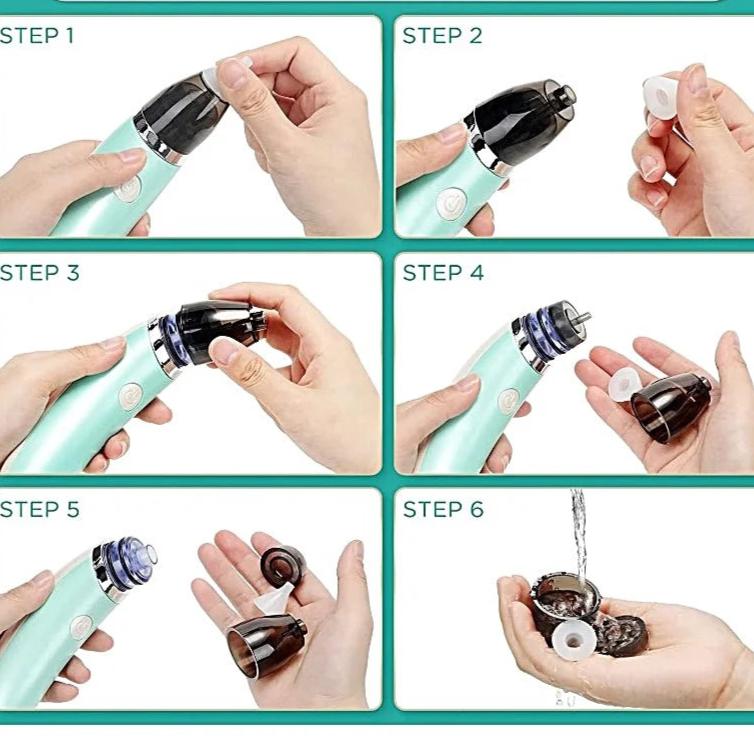 STEP 1

STEP 2

STEP 3

STEP 4

STEP 5

STEP 6